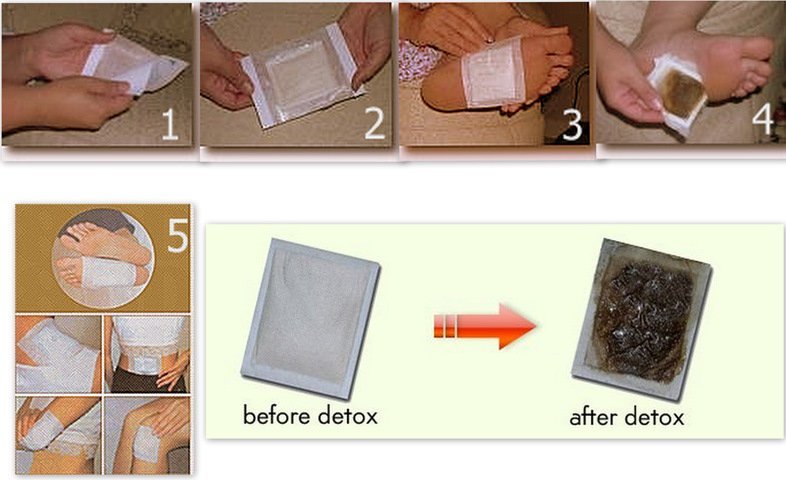 1

2

3

4

5

before detox

after detox